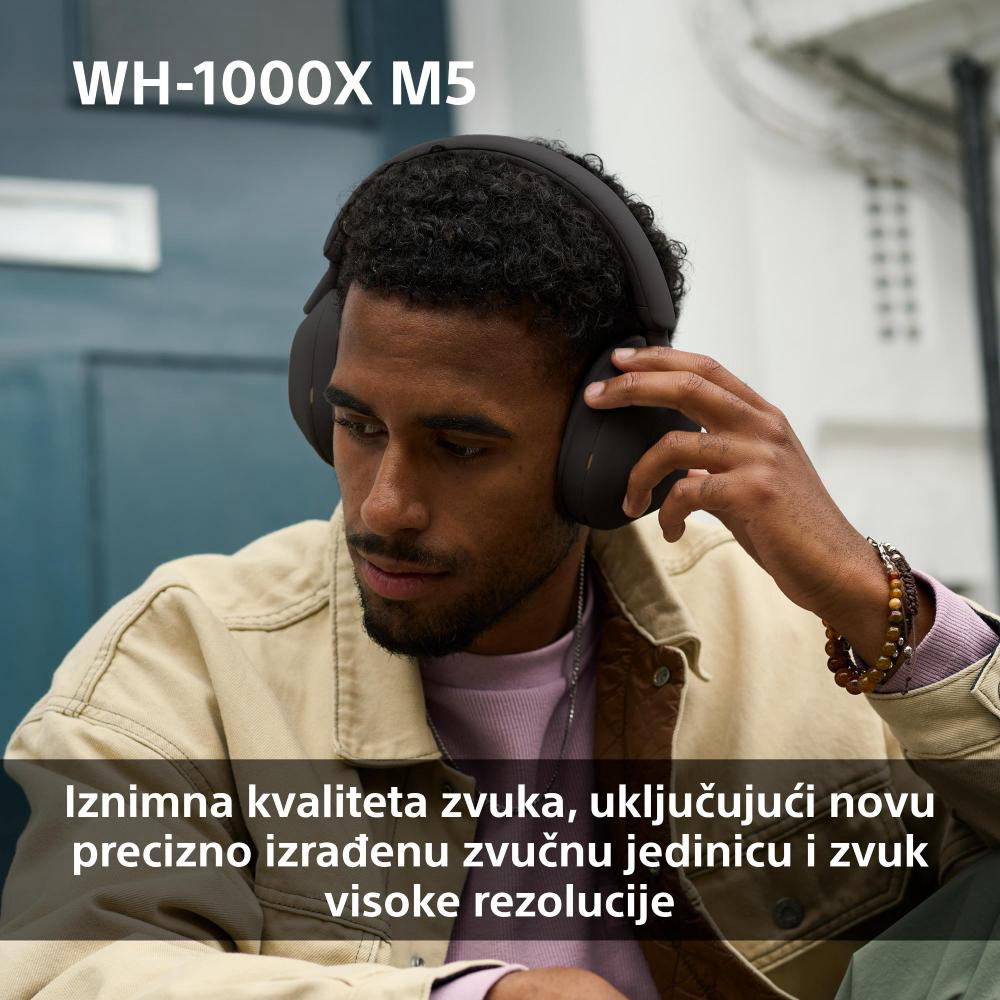 WH-1000X M5

Iznimna kvaliteta zvuka, uključujući novu precizno izrađenu zvučnu jedinicu i zvuk visoke rezolucije